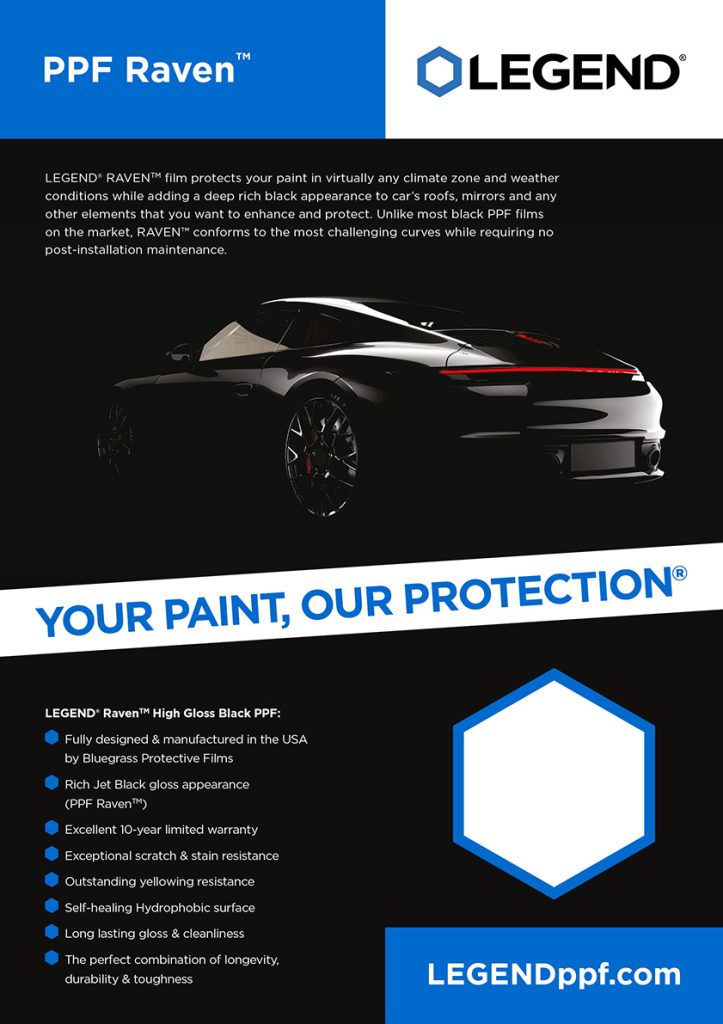 PPF Raven™

LEGEND®

LEGEND® RAVEN™ film protects your paint in virtually any climate zone and weather conditions while adding a deep rich black appearance to car's roofs, mirrors and any other elements that you want to enhance and protect. Unlike most black PPF films on the market, RAVEN™ conforms to the most challenging curves while requiring no post-installation maintenance.

YOUR PAINT, OUR PROTECTION®

LEGEND® Raven™ High Gloss Black PPF:

Fully designed & manufactured in the USA by Bluegrass Protective Films

Rich Jet Black gloss appearance (PPF Raven™)

Excellent 10-year limited warranty

Exceptional scratch & stain resistance

Outstanding yellowing resistance

Self-healing Hydrophobic surface

Long lasting gloss & cleanliness

The perfect combination of longevity, durability & toughness

LEGENDppf.com