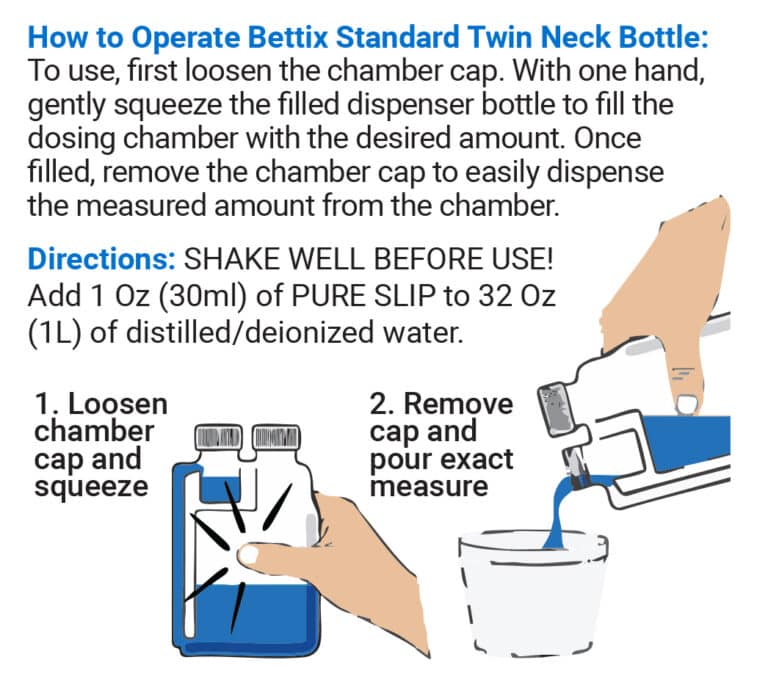 How to Operate Bettix Standard Twin Neck Bottle:
To use, first loosen the chamber cap. With one hand, gently squeeze the filled dispenser bottle to fill the dosing chamber with the desired amount. Once filled, remove the chamber cap to easily dispense the measured amount from the chamber.

Directions: SHAKE WELL BEFORE USE! Add 1 Oz (30ml) of PURE SLIP to 32 Oz (1L) of distilled/deionized water.

1. Loosen chamber cap and squeeze

2. Remove cap and pour exact measure